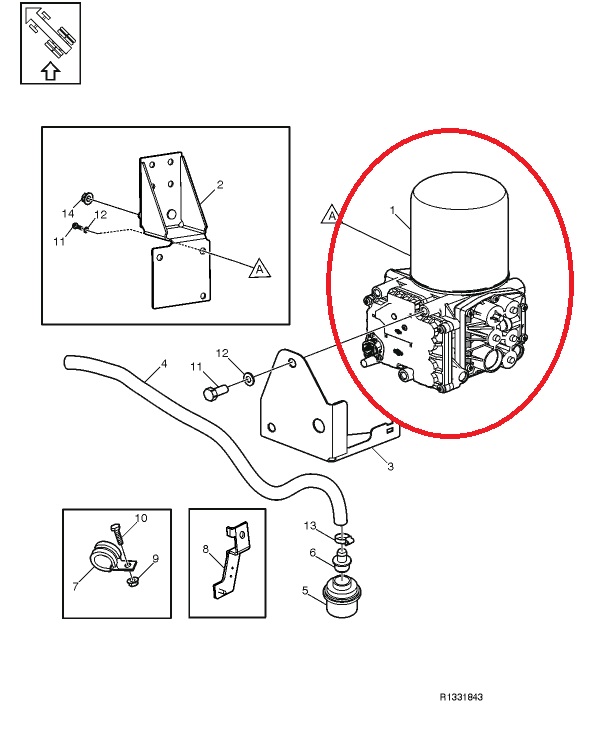 2
14
12
11
A
A
1
4
12
11
3
10
9
7
8
13
6
5
R1331843